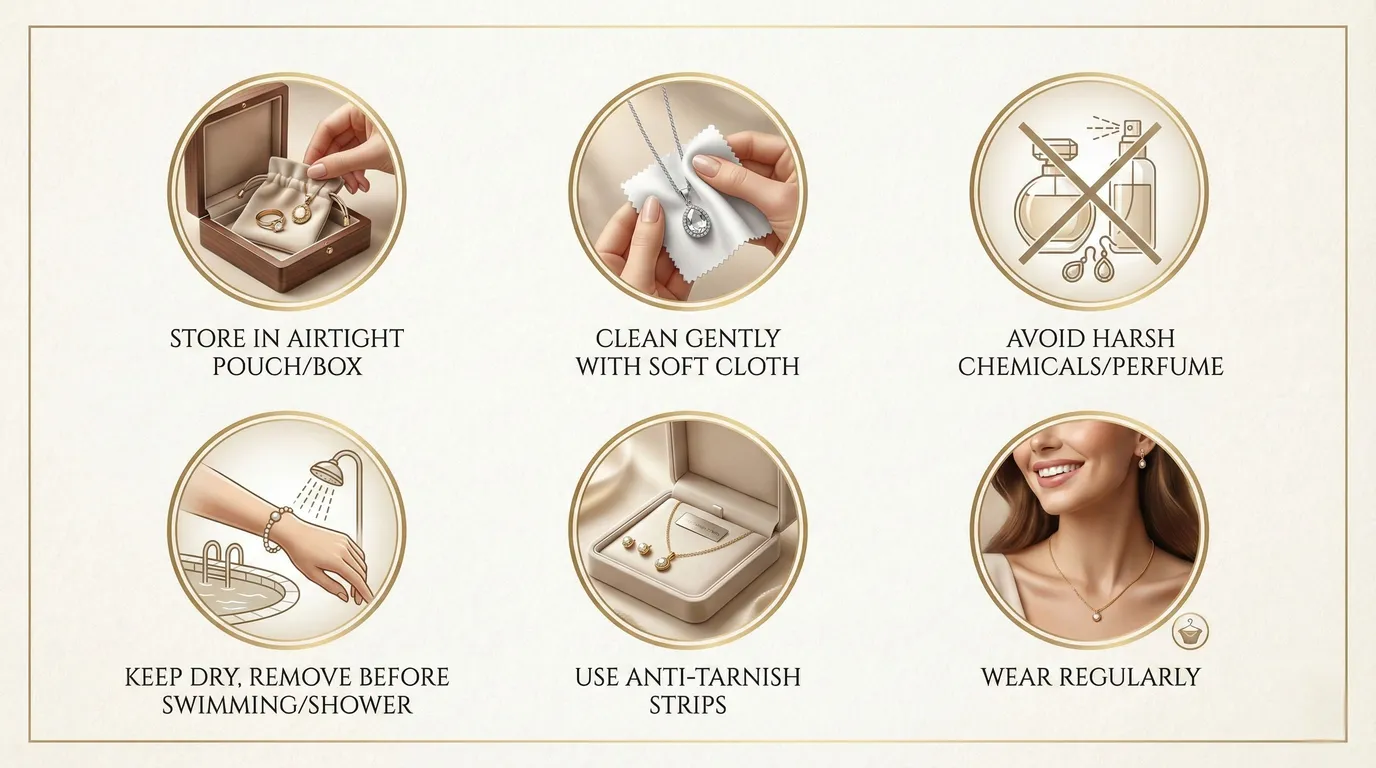 STORE IN AIRTIGHT POUCH/BOX

CLEAN GENTLY WITH SOFT CLOTH

AVOID HARSH CHEMICALS/PERFUME

KEEP DRY, REMOVE BEFORE SWIMMING/SHOWER

USE ANTI-TARNISH STRIPS

WEAR REGULARLY